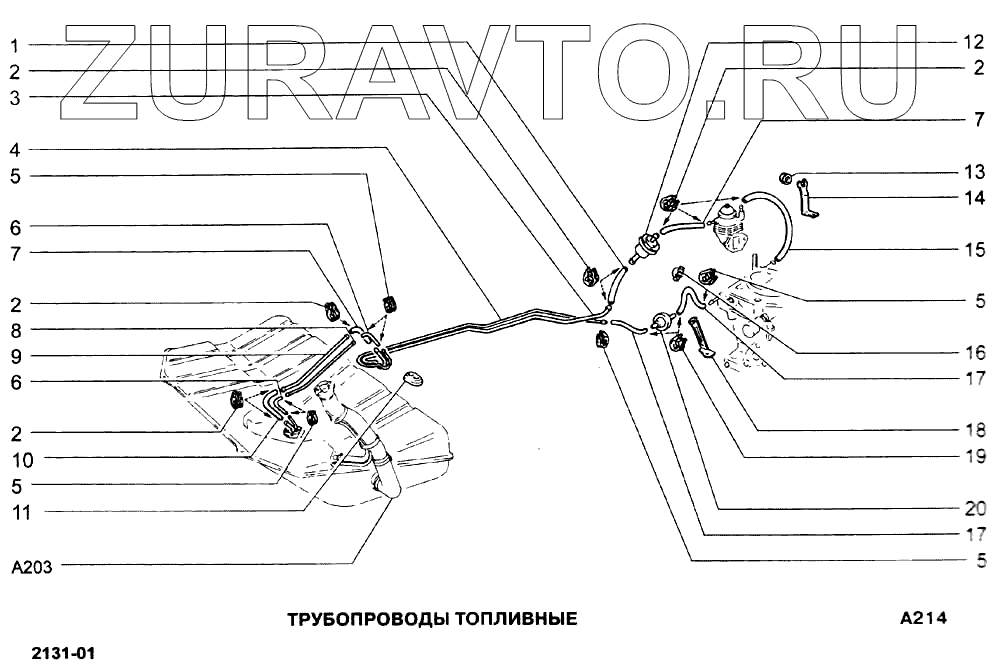 ZURAVTO.RU

1
2
3
4
5
6
7
2
8
9
6
2
10
5
11
A203

12
2
7
13
14
15
5
16
17
18
19
20
17
5

ТРУБОПРОВОДЫ ТОПЛИВНЫЕ
A214

2131-01